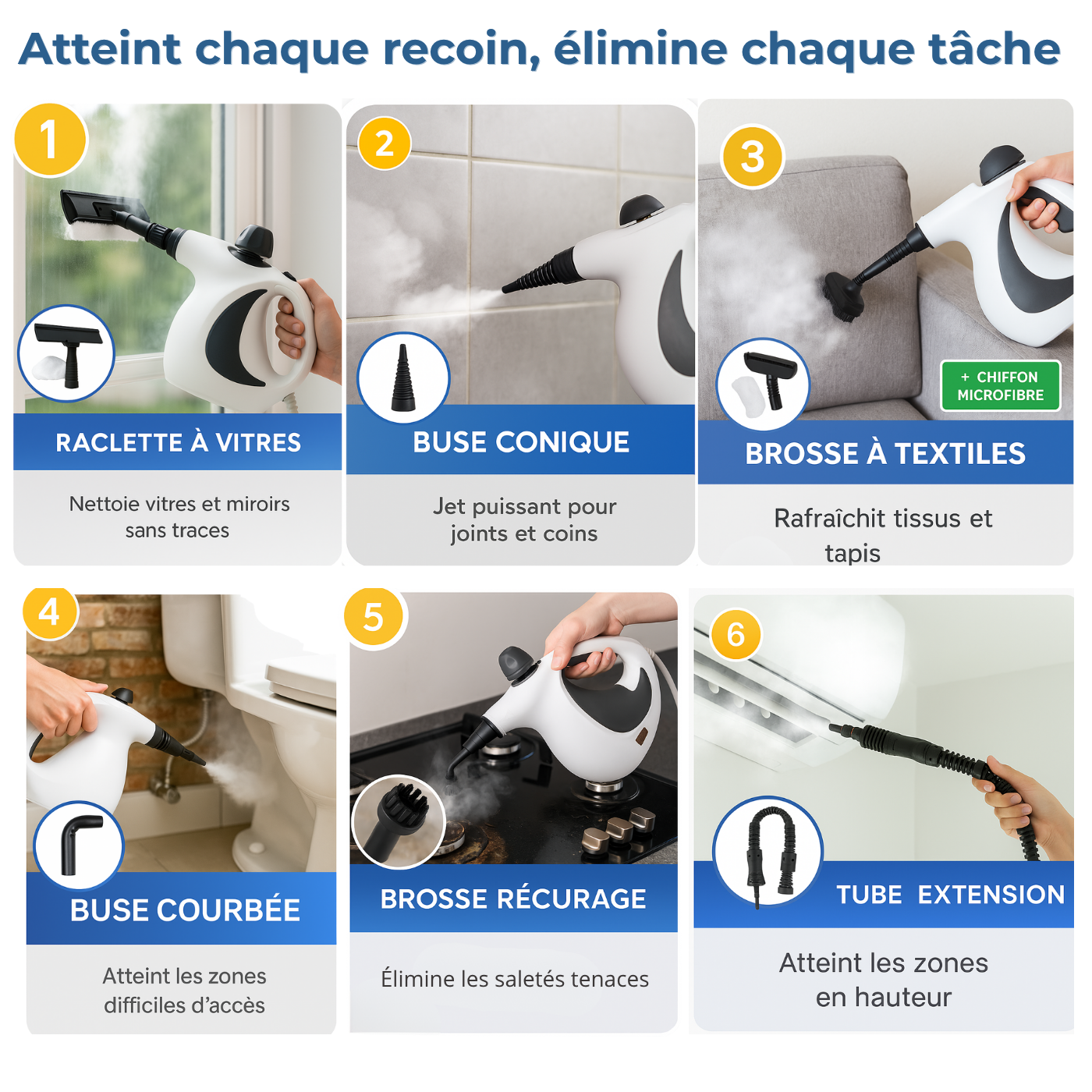 Atteint chaque recoin, élimine chaque tâche

1

RACLETTE À VITRES

Nettoie vitres et miroirs sans traces

2

BUSE CONIQUE

Jet puissant pour joints et coins

3

+ CHIFFON MICROFIBRE

BROSSE À TEXTILES

Rafraîchit tissus et tapis

4

BUSE COURBÉE

Atteint les zones difficiles d'accès

5

BROSSE RÉCURAGE

Élimine les saletés tenaces

6

TUBE EXTENSION

Atteint les zones en hauteur